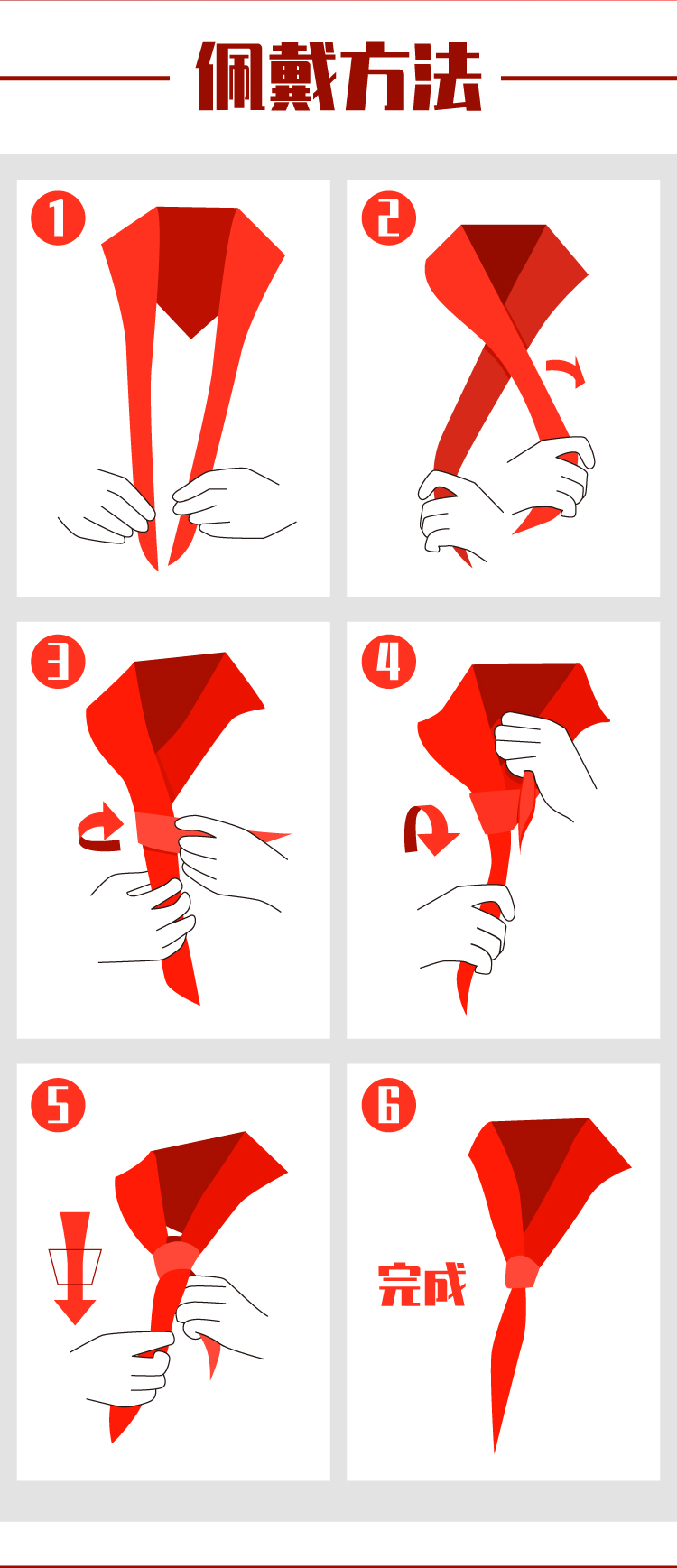 佩戴方法

1

2

3

4

5

6

完成