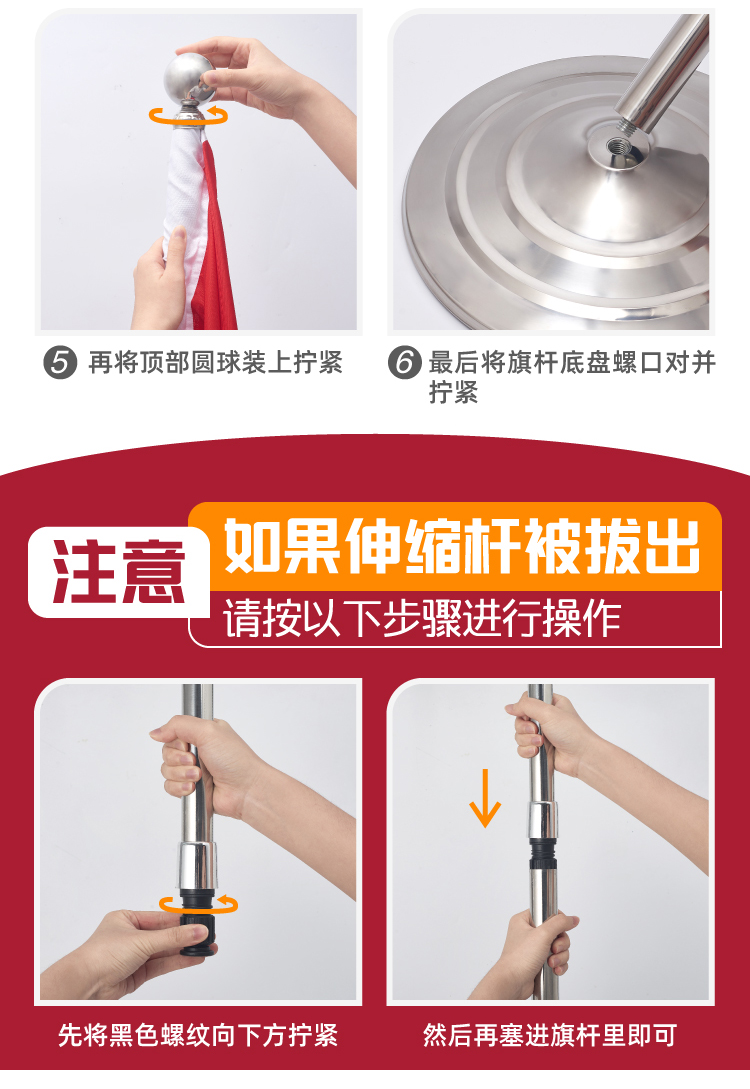 5 再将顶部圆球装上拧紧

6 最后将旗杆底盘螺口对并拧紧

注意

如果伸缩杆被拔出

请按以下步骤进行操作

先将黑色螺纹向下方拧紧

然后再塞进旗杆里即可