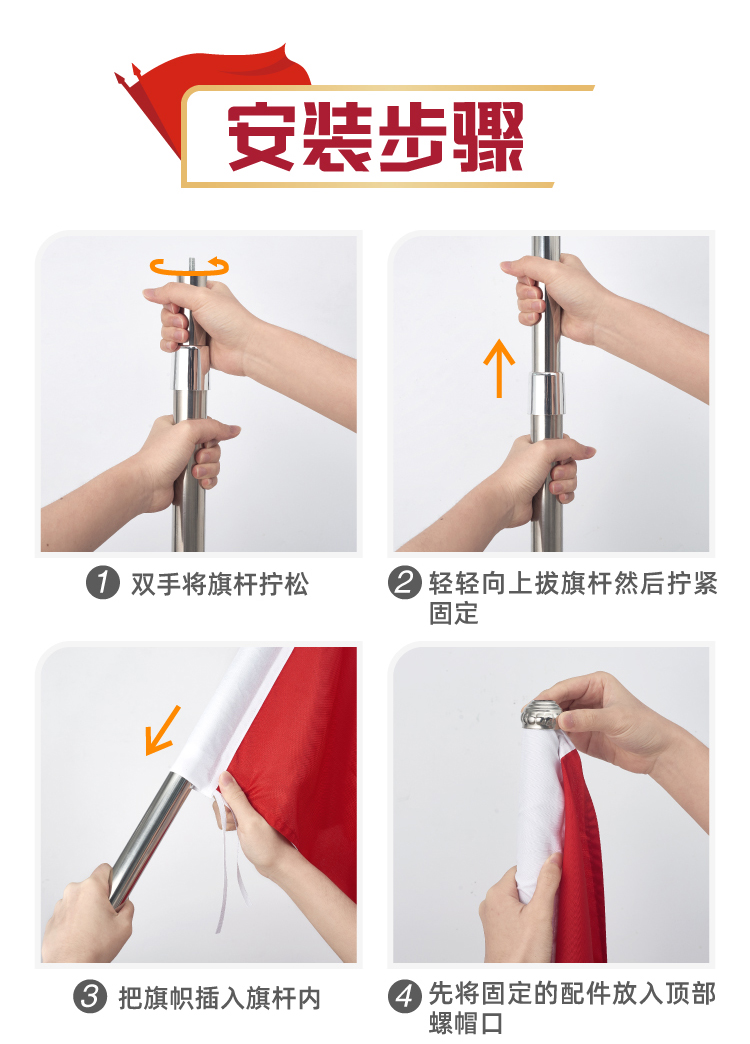 安装步骤

1 双手将旗杆拧松

2 轻轻向上拔旗杆然后拧紧固定

3 把旗帜插入旗杆内

4 先将固定的配件放入顶部螺帽口