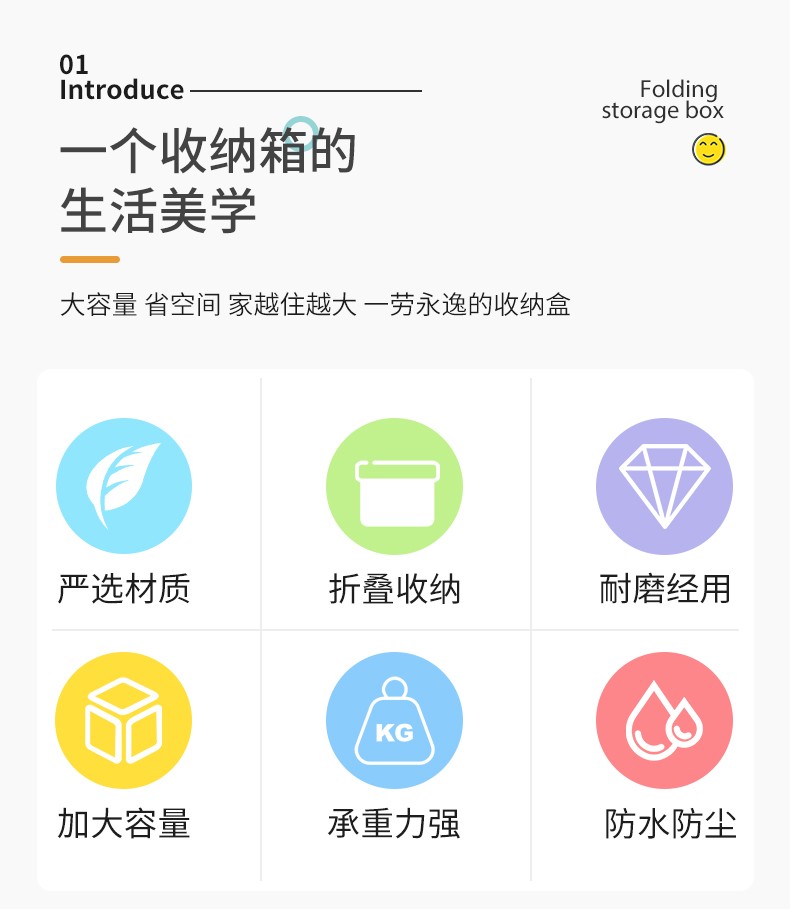 01
Introduce

Folding
storage box

一个收纳箱的
生活美学

大容量 省空间 家越住越大 一劳永逸的收纳盒

严选材质

折叠收纳

耐磨经用

加大容量

KG

承重力强

防水防尘