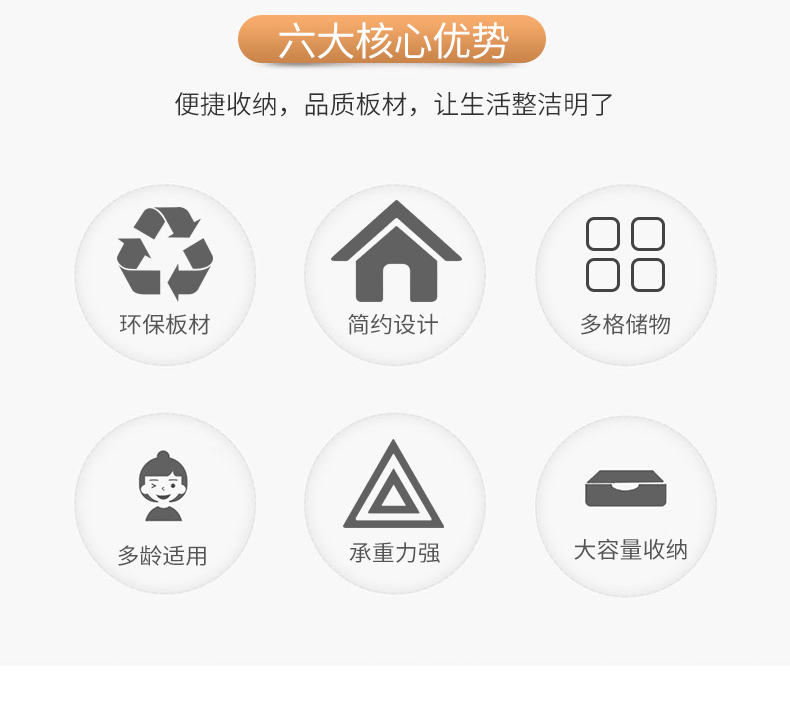 六大核心优势

便捷收纳，品质板材，让生活整洁明了

环保板材

简约设计

多格储物

多龄适用

承重力强

大容量收纳