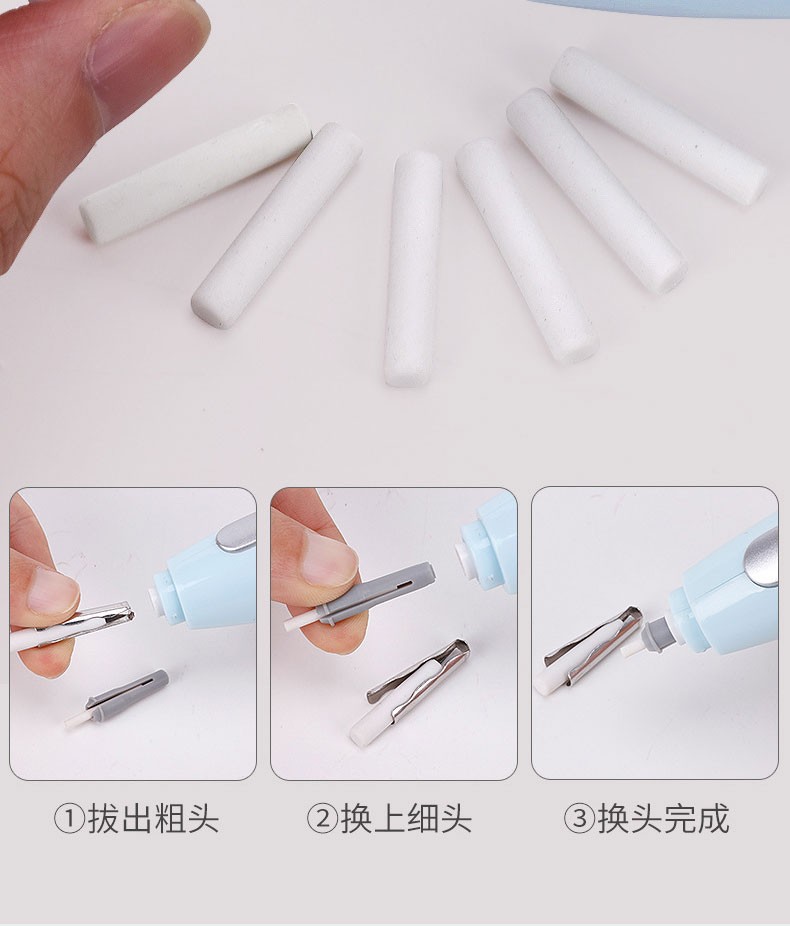 ①拔出粗头

②换上细头

③换头完成