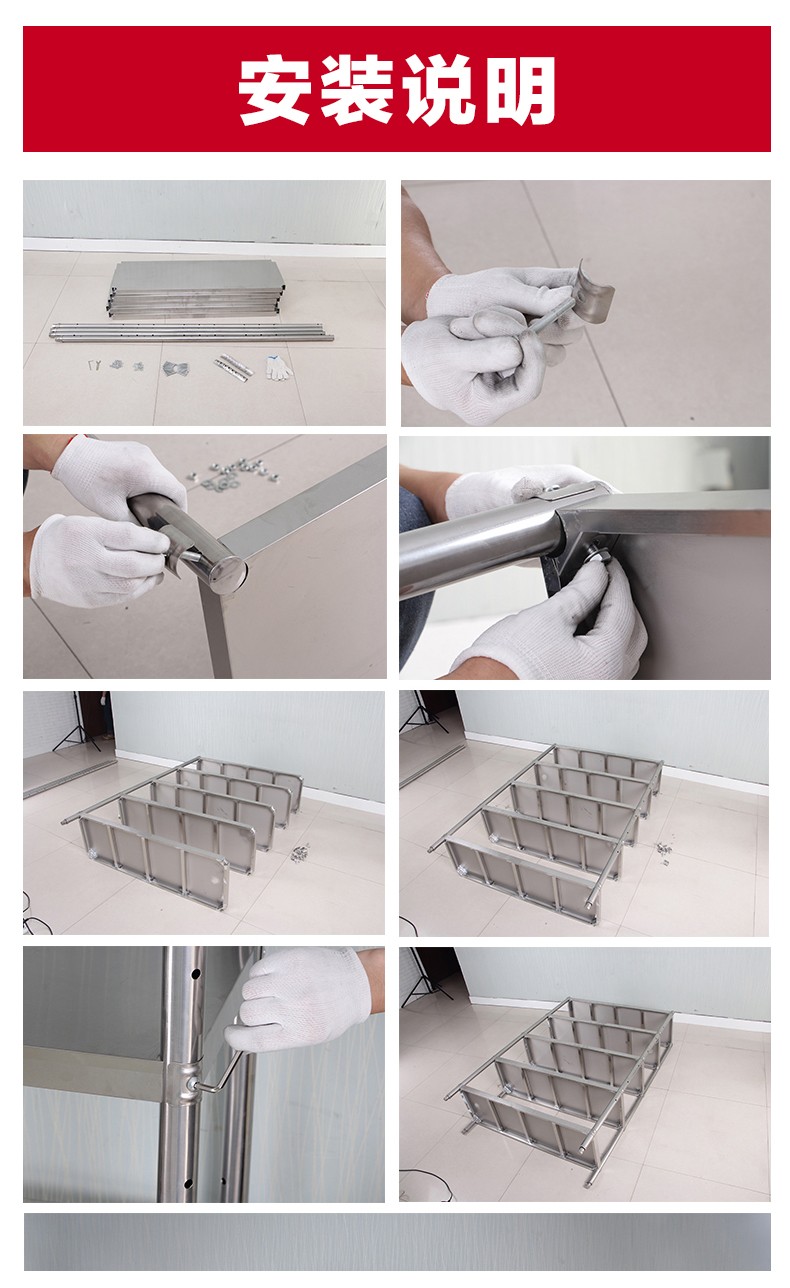 安装说明