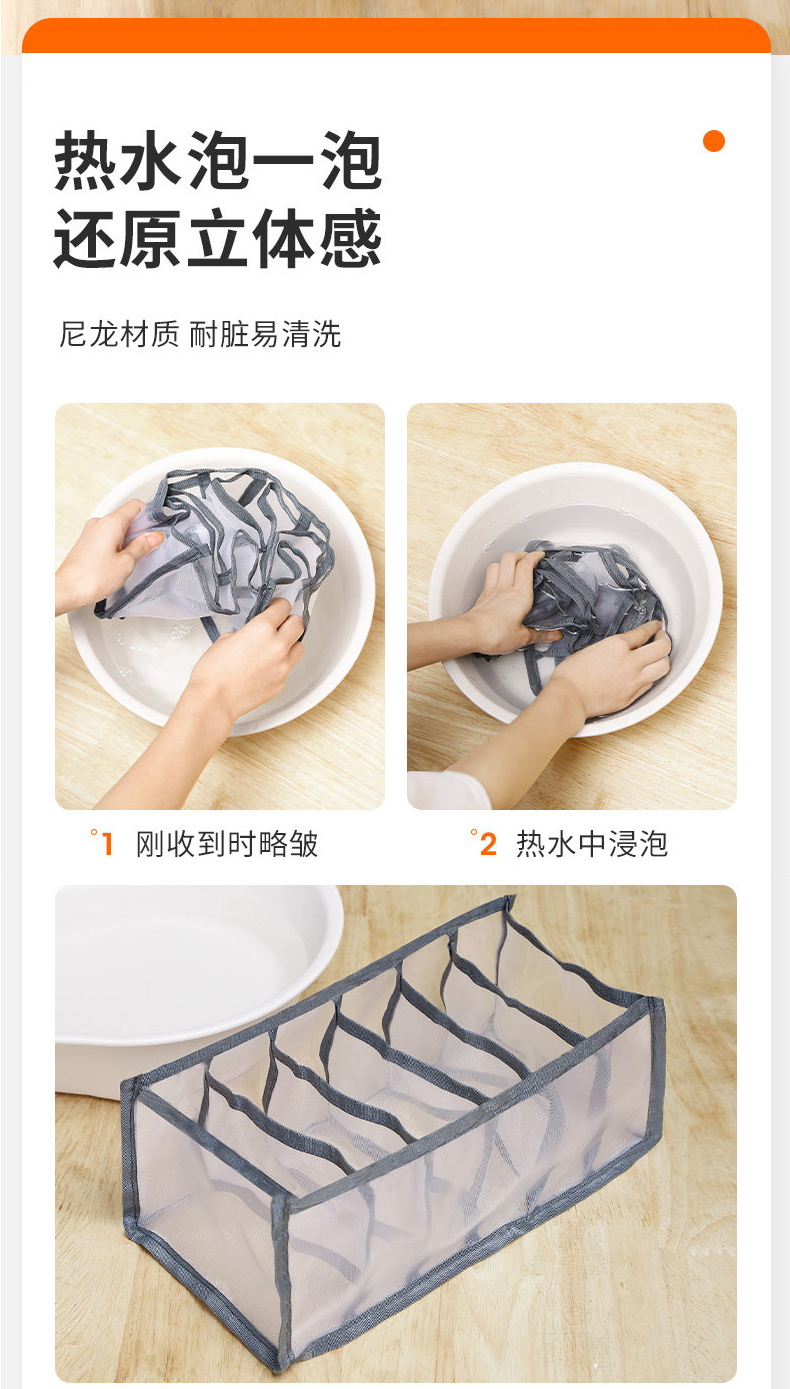 热水泡一泡
还原立体感

尼龙材质 耐脏易清洗

°1 刚收到时略皱

°2 热水中浸泡