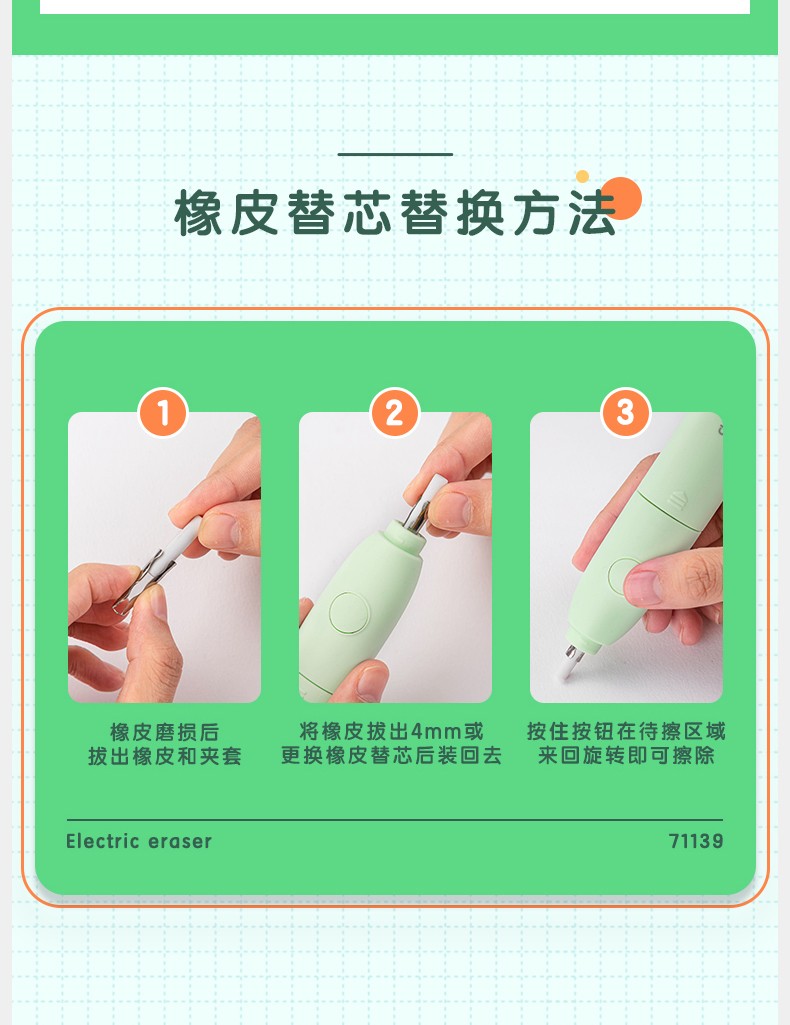 橡皮替芯替换方法

1

橡皮磨损后
拔出橡皮和夹套

2

将橡皮拔出4mm或
更换橡皮替芯后装回去

3

按住按钮在待擦区域
来回旋转即可擦除

Electric eraser

71139