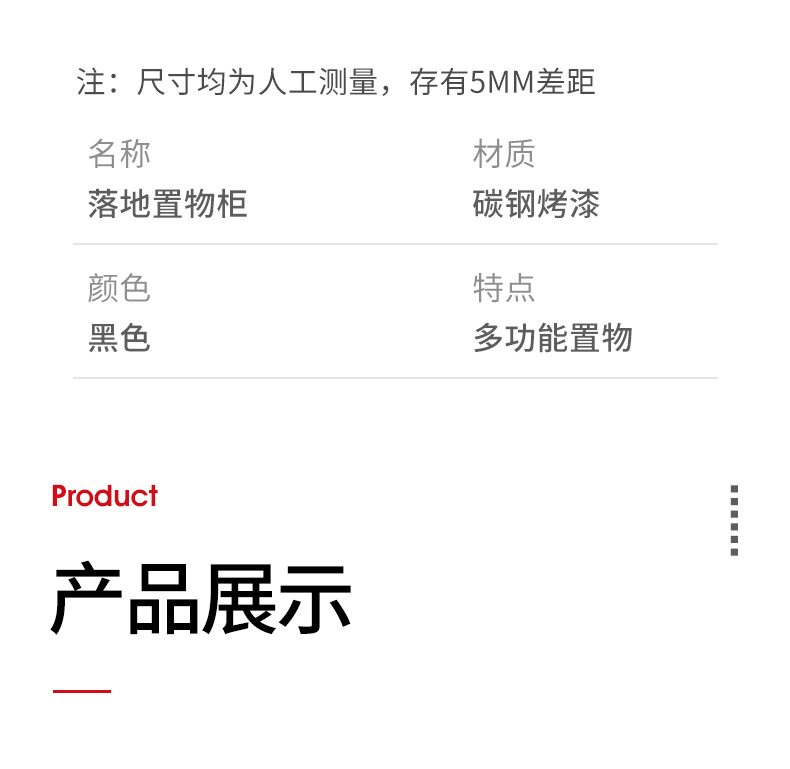 注：尺寸均为人工测量，存有5MM差距

名称
落地置物柜

材质
碳钢烤漆

颜色
黑色

特点
多功能置物

Product

产品展示