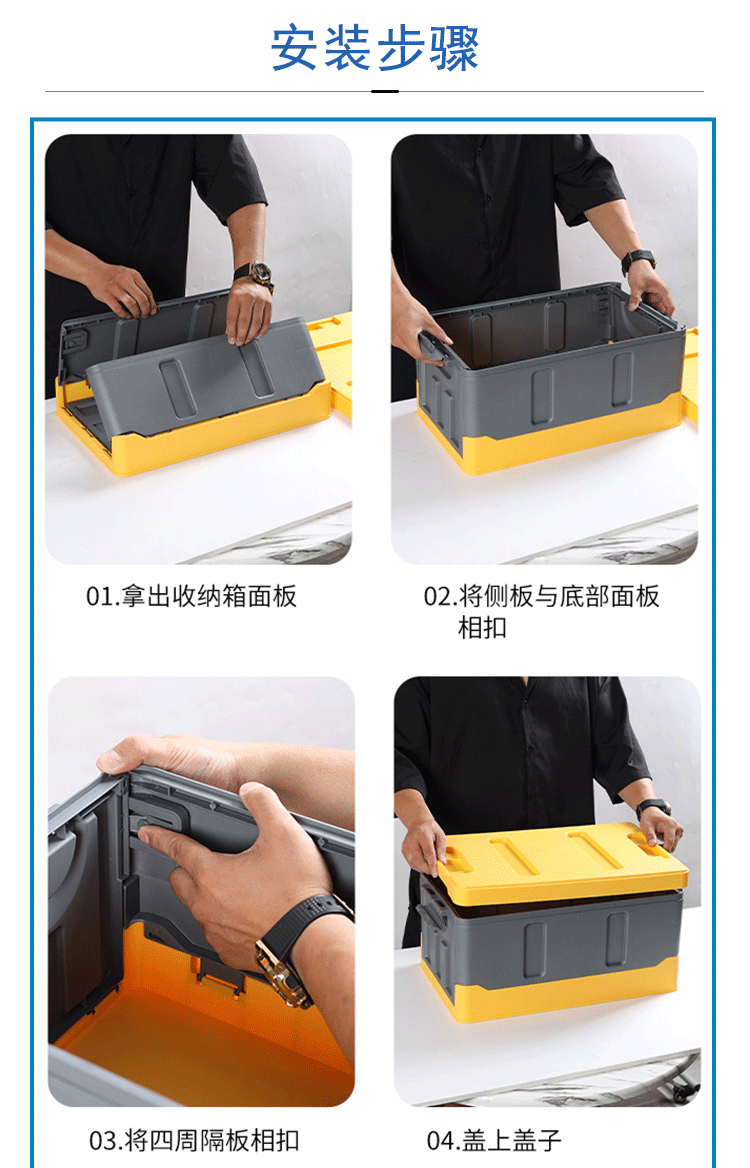 安装步骤

01.拿出收纳箱面板

02.将侧板与底部面板相扣

03.将四周隔板相扣

04.盖上盖子