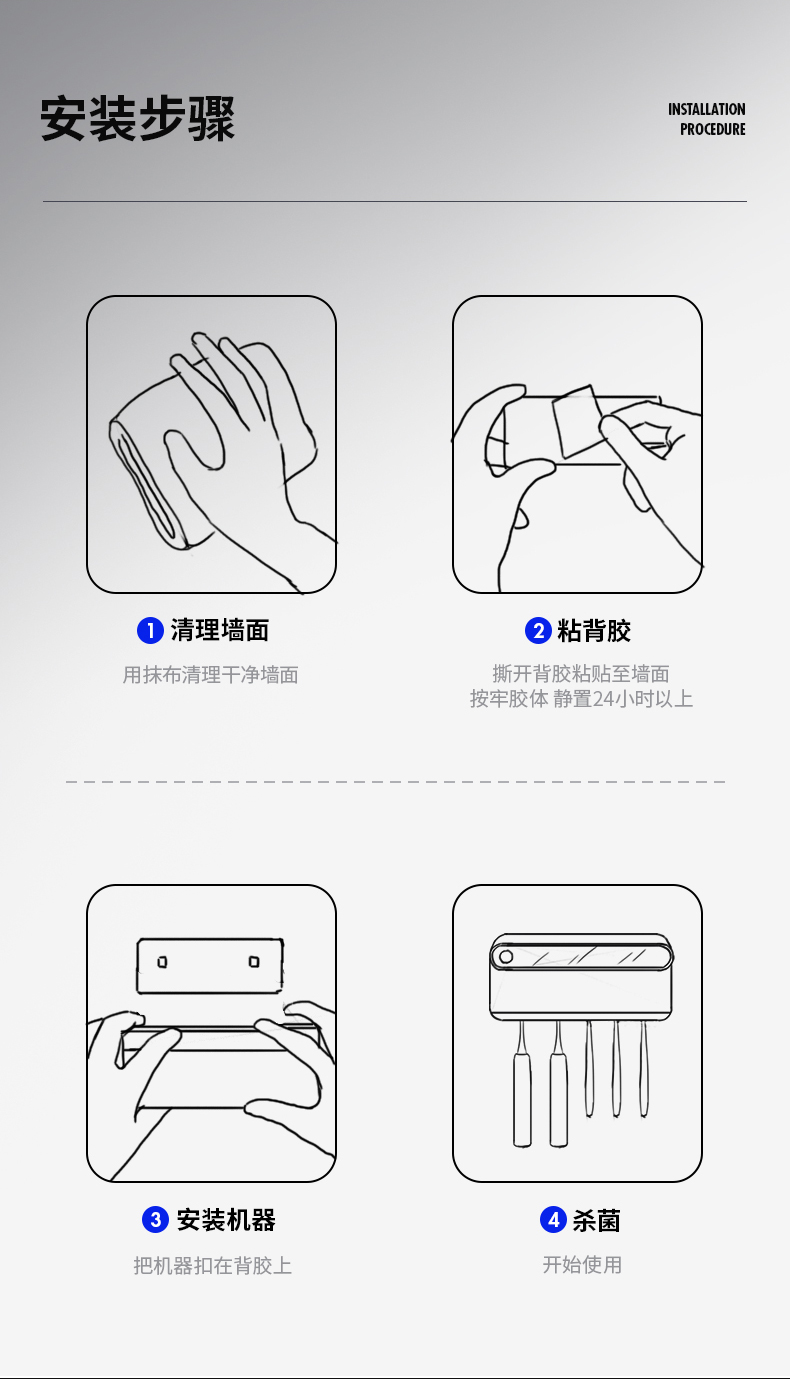 安装步骤

INSTALLATION PROCEDURE

1 清理墙面

用抹布清理干净墙面

2 粘背胶

撕开背胶粘贴至墙面
按牢胶体 静置24小时以上

3 安装机器

把机器扣在背胶上

4 杀菌

开始使用