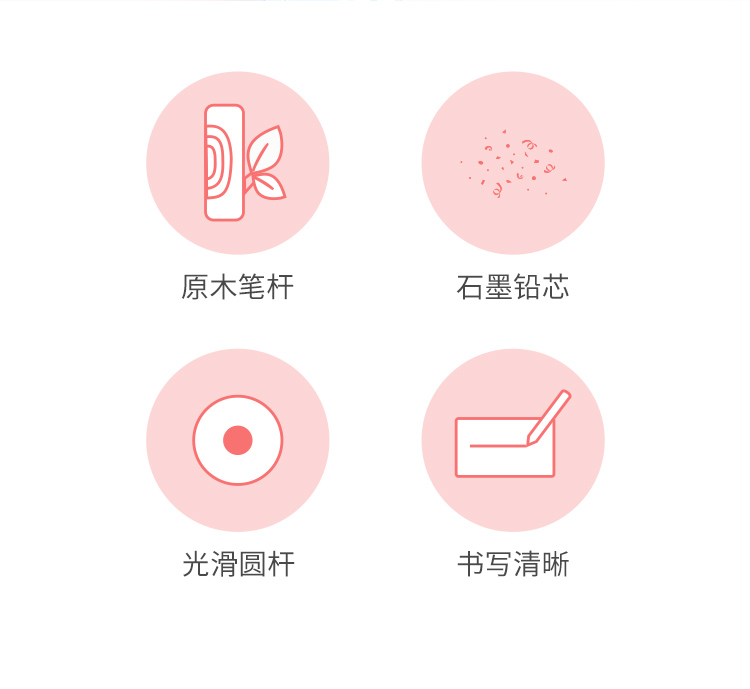 原木笔杆

石墨铅芯

光滑圆杆

书写清晰