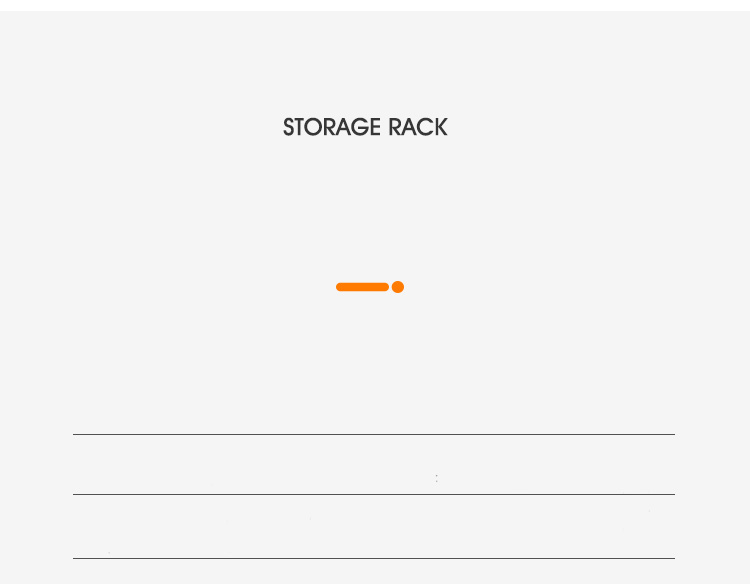 STORAGE RACK