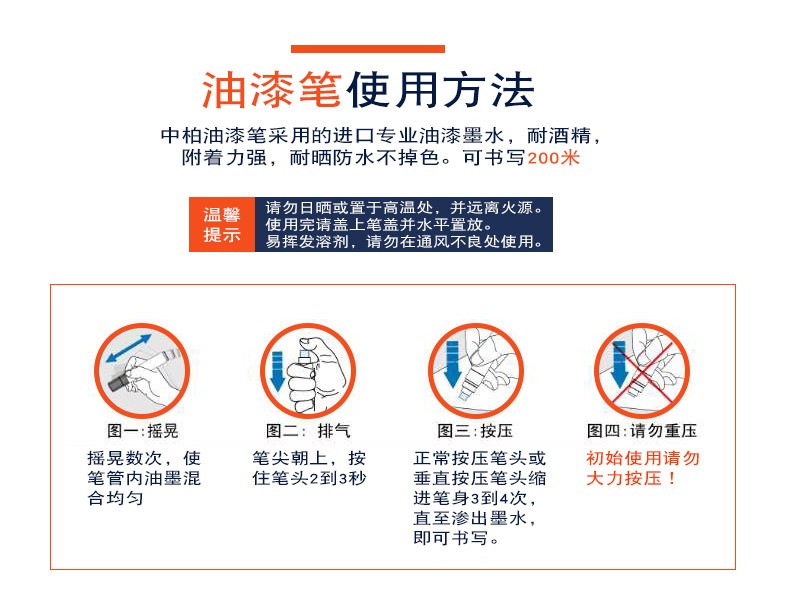 油漆笔使用方法

中柏油漆笔采用的进口专业油漆墨水，耐酒精，附着力强，耐晒防水不掉色。可书写200米

温馨提示

请勿日晒或置于高温处，并远离火源。
使用完请盖上笔盖并水平置放。
易挥发溶剂，请勿在通风不良处使用。

图一：摇晃

摇晃数次，使笔管内油墨混合均匀

图二：排气

笔尖朝上，按住笔头2到3秒

图三：按压

正常按压笔头或垂直按压笔头缩进笔身3到4次，直至渗出墨水，即可书写。

图四：请勿重压

初始使用请勿大力按压！