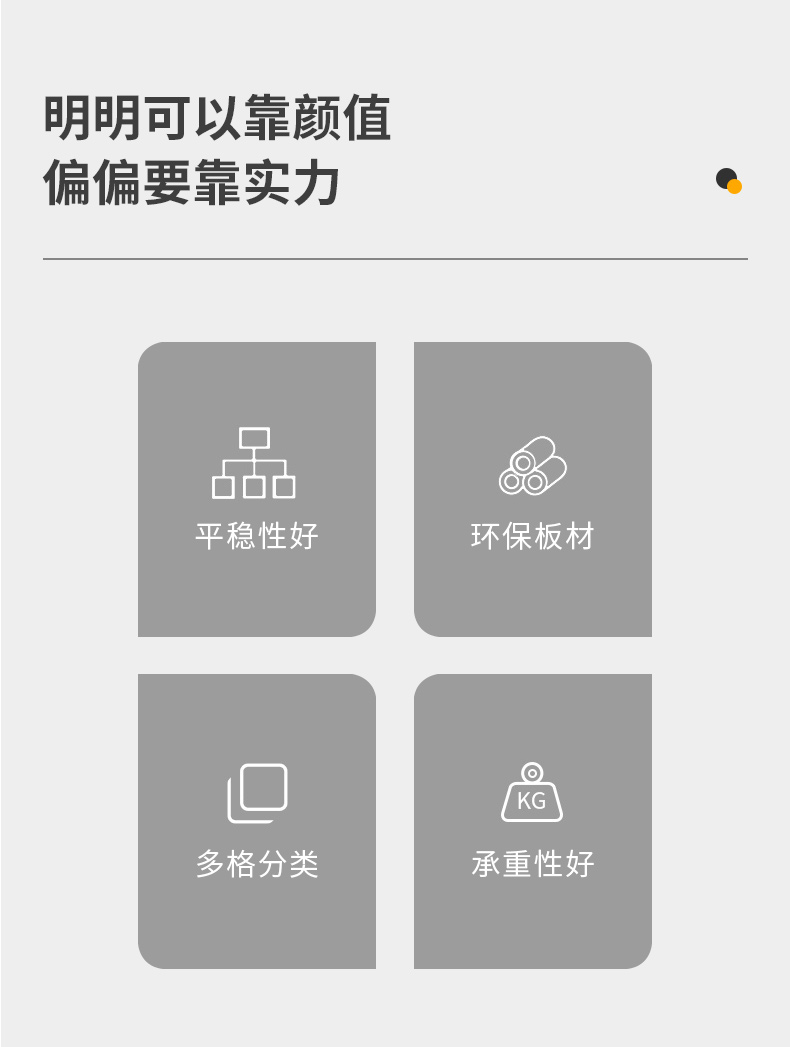 明明可以靠颜值
偏偏要靠实力

平稳性好

环保板材

多格分类

KG
承重性好