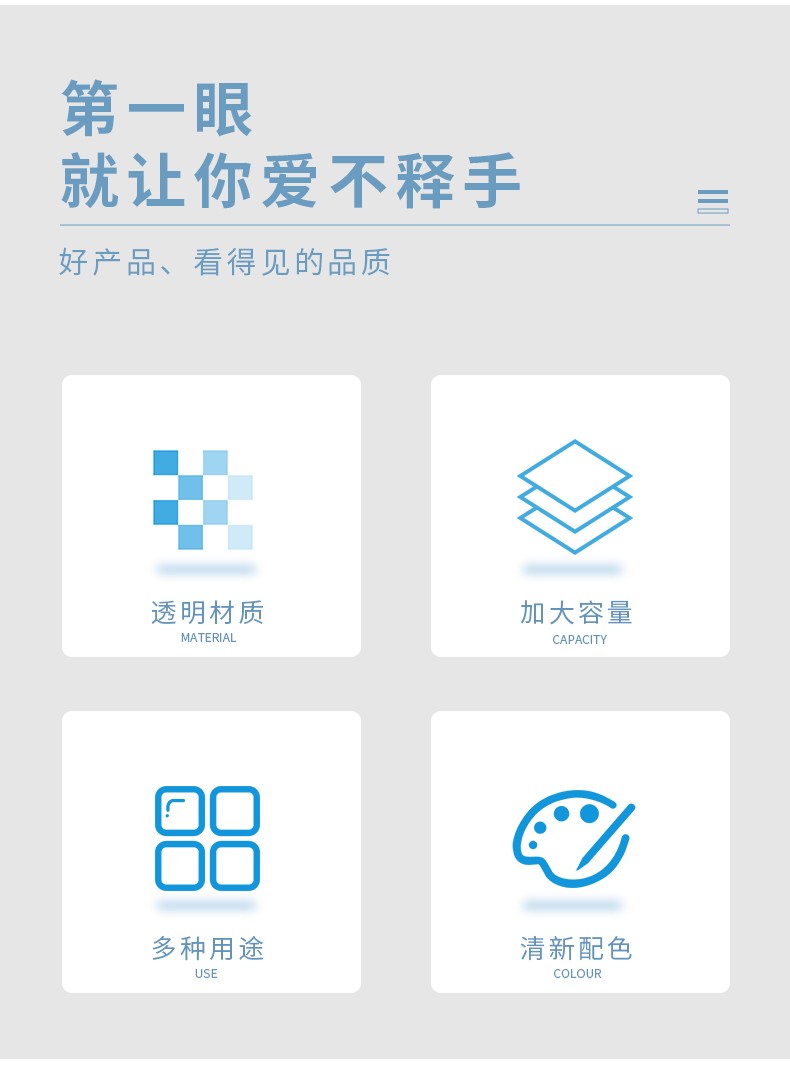 第一眼
就让你爱不释手

好产品、看得见的品质

透明材质
MATERIAL

加大容量
CAPACITY

多种用途
USE

清新配色
COLOUR