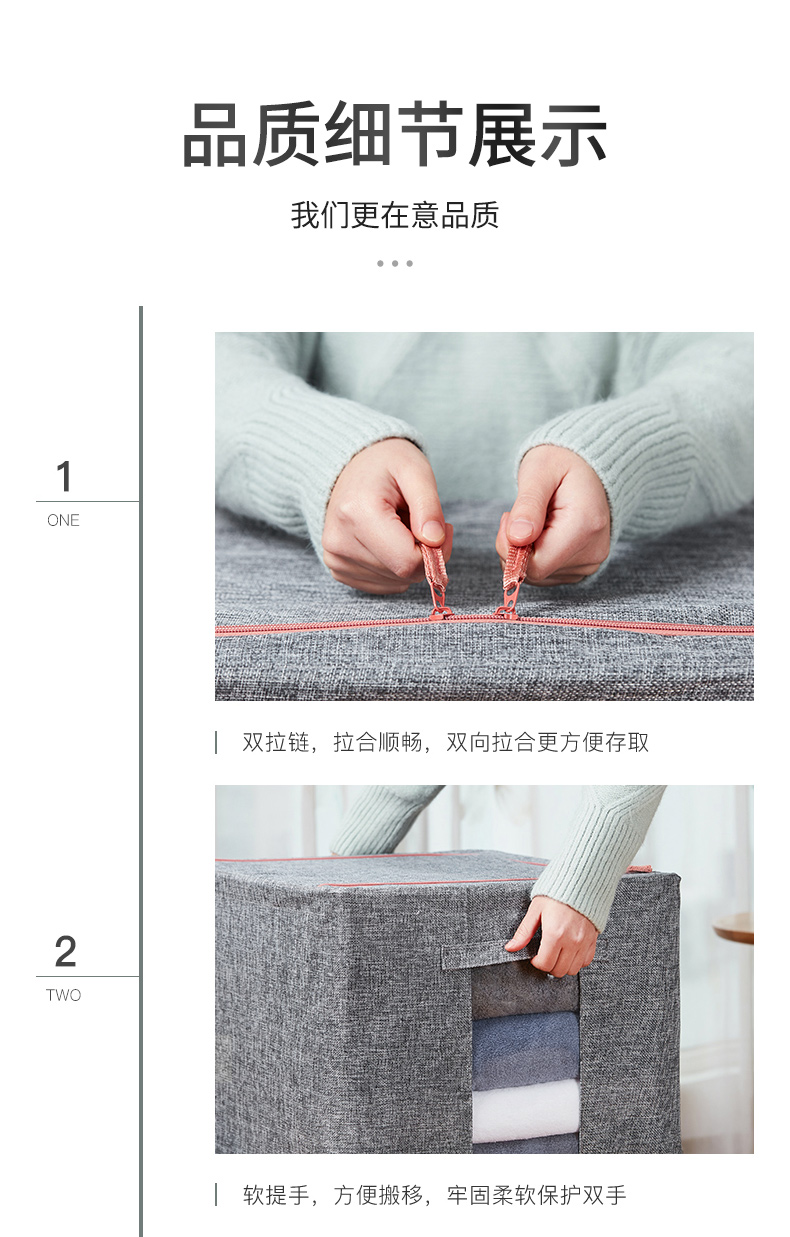 品质细节展示

我们更在意品质

1
ONE

双拉链，拉合顺畅，双向拉合更方便存取

2
TWO

软提手，方便搬移，牢固柔软保护双手