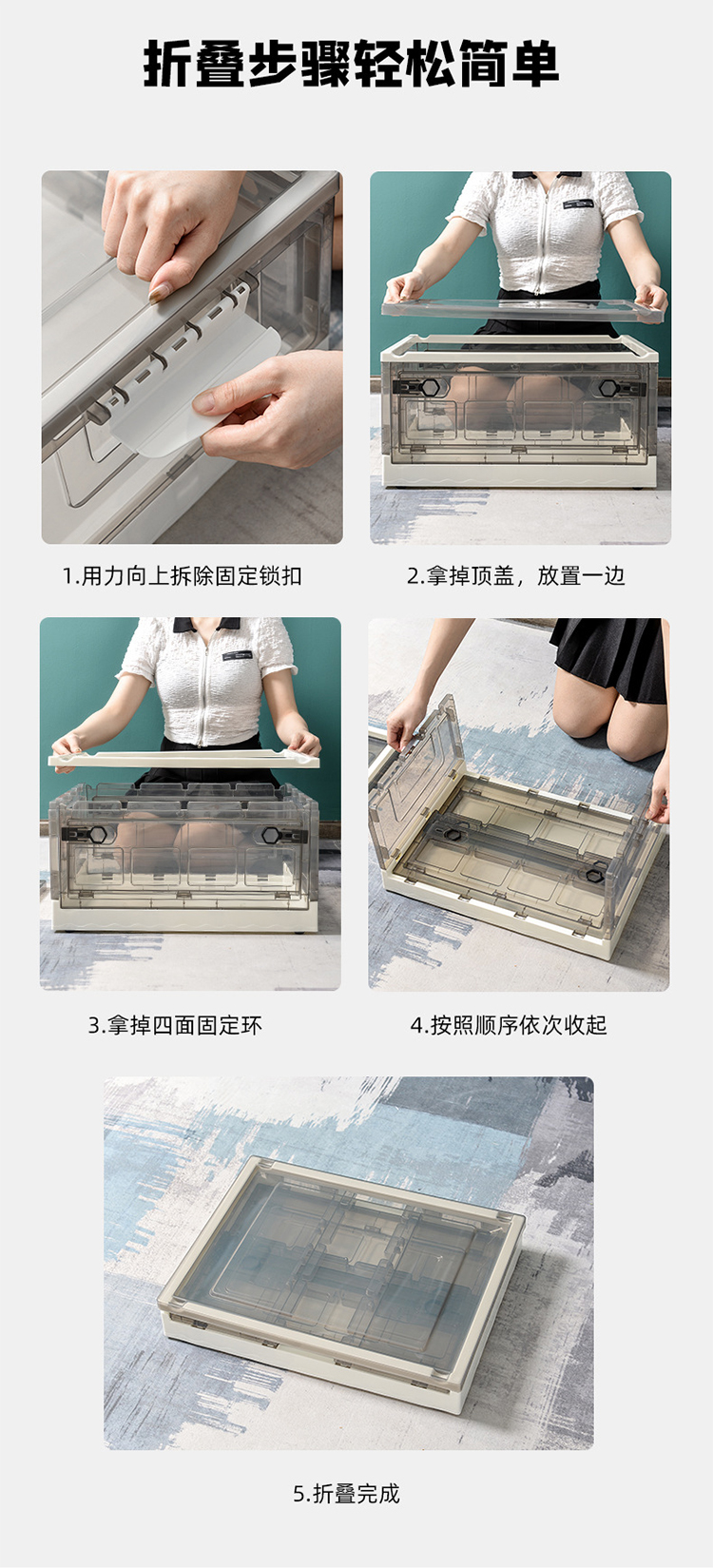 折叠步骤轻松简单

1.用力向上拆除固定锁扣

2.拿掉顶盖，放置一边

3.拿掉四面固定环

4.按照顺序依次收起

5.折叠完成