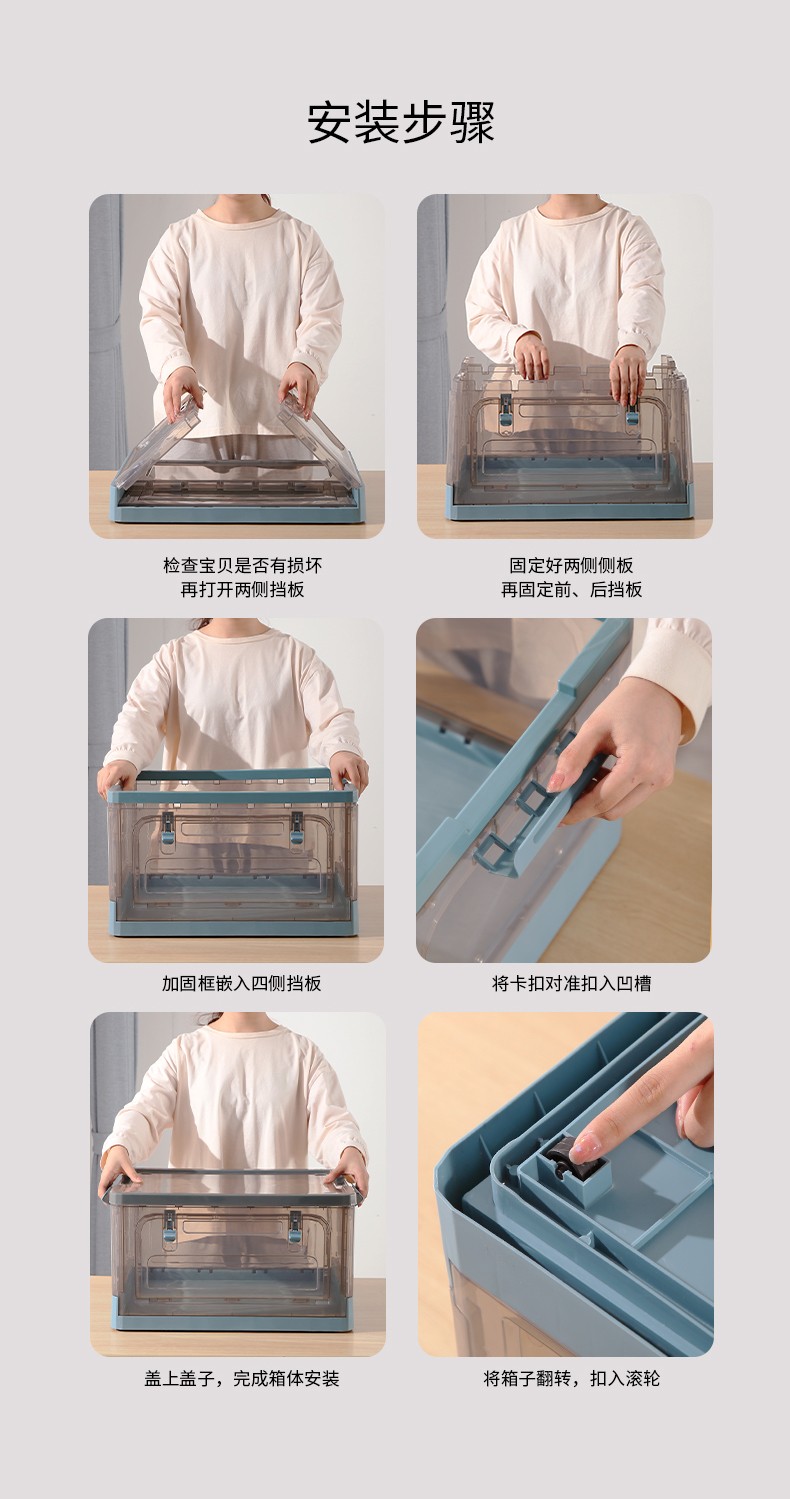 安装步骤

检查宝贝是否有损坏
再打开两侧挡板

固定好两侧侧板
再固定前、后挡板

加固框嵌入四侧挡板

将卡扣对准扣入凹槽

盖上盖子，完成箱体安装

将箱子翻转，扣入滚轮