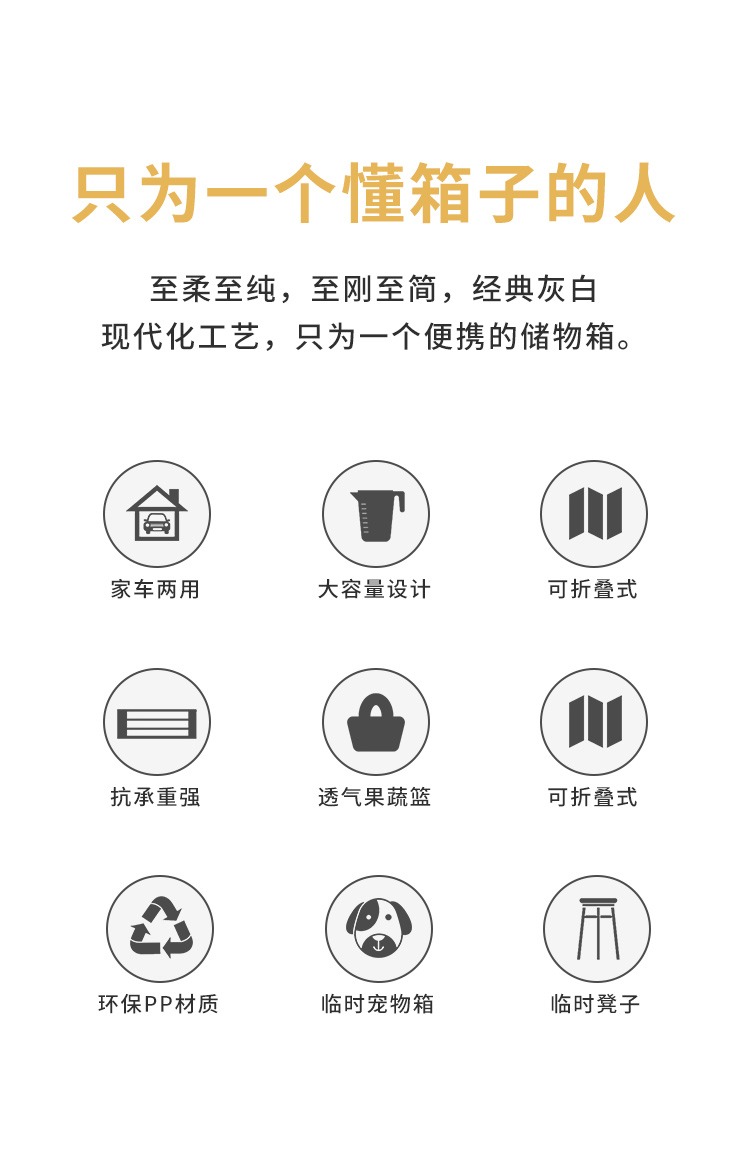 只为一个懂箱子的人

至柔至纯，至刚至简，经典灰白
现代化工艺，只为一个便携的储物箱。

家车两用

大容量设计

可折叠式

抗承重强

透气果蔬篮

可折叠式

环保PP材质

临时宠物箱

临时凳子